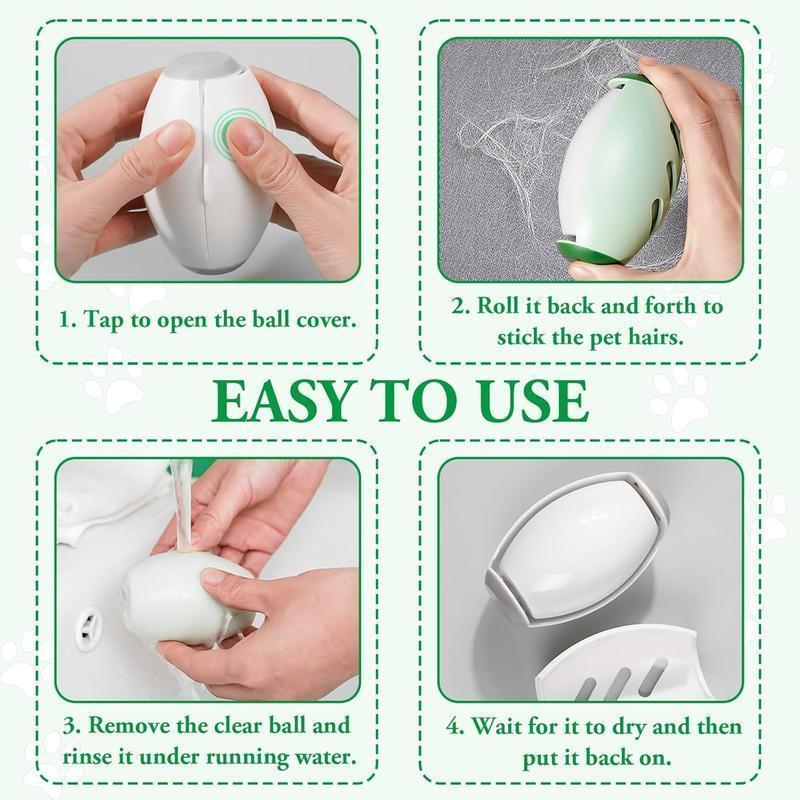 1. Tap to open the ball cover.

2. Roll it back and forth to stick the pet hairs.

EASY TO USE

3. Remove the clear ball and rinse it under running water.

4. Wait for it to dry and then put it back on.